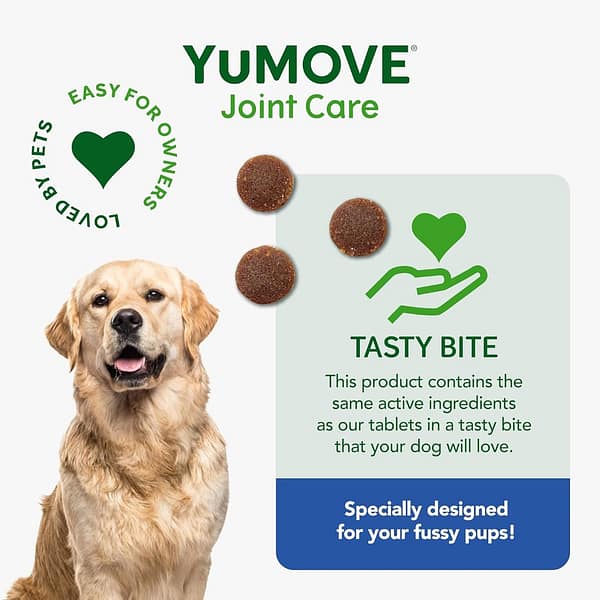 YuMOVE®
Joint Care

EASY FOR OWNERS
LOVED BY PETS

TASTY BITE

This product contains the same active ingredients as our tablets in a tasty bite that your dog will love.

Specially designed for your fussy pups!