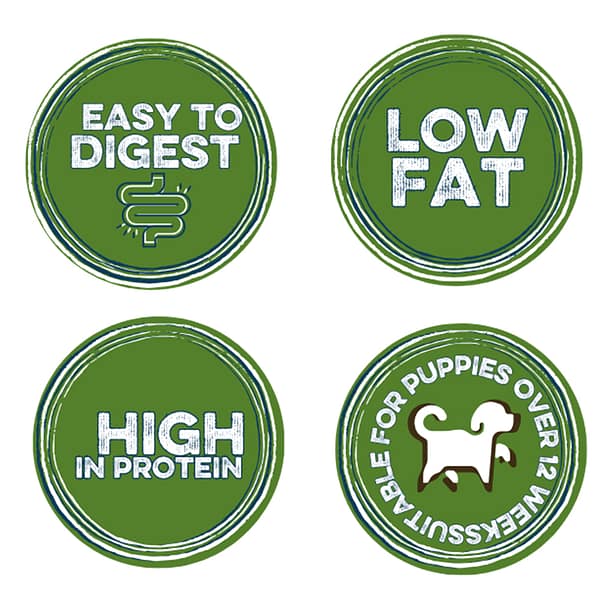 EASY TO DIGEST

LOW FAT

HIGH IN PROTEIN

SUITABLE FOR PUPPIES OVER 12 WEEKS