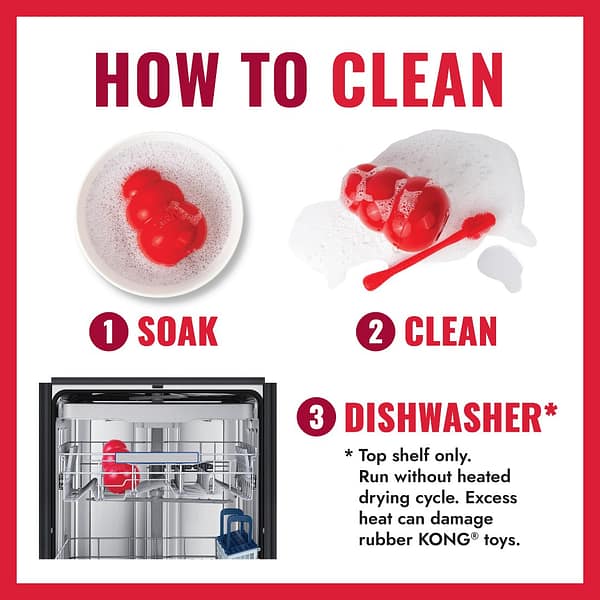 HOW TO CLEAN

1 SOAK

2 CLEAN

3 DISHWASHER*

* Top shelf only. Run without heated drying cycle. Excess heat can damage rubber KONG® toys.