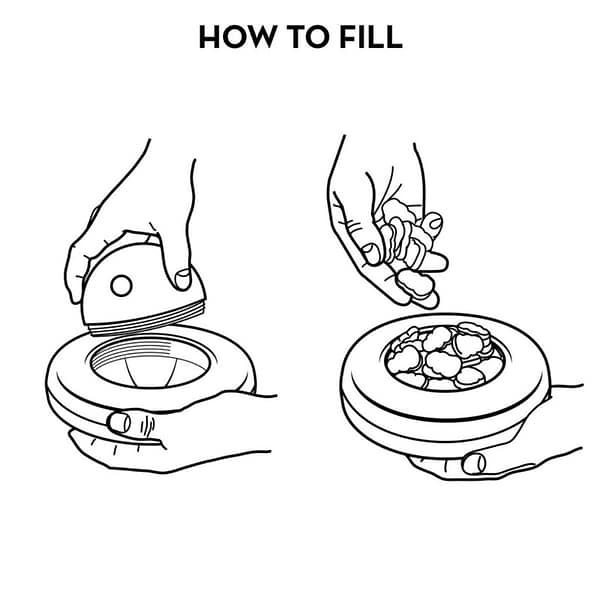 HOW TO FILL