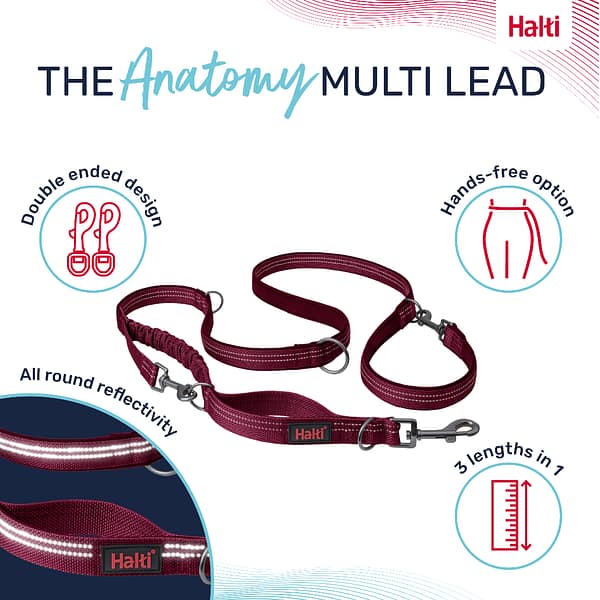 Halti

THE Anatomy MULTI LEAD

Double ended design

Hands-free option

All round reflectivity

Halti

3 lengths in 1

Halti