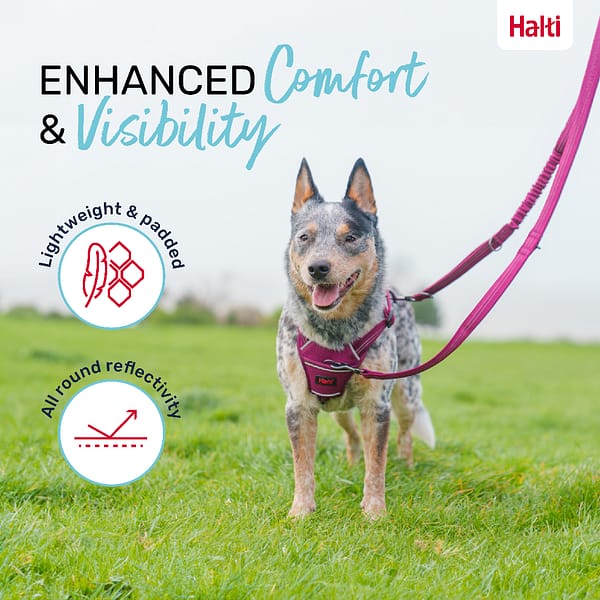 Halti

ENHANCED Comfort & Visibility

Lightweight & padded

All round reflectivity

Halti