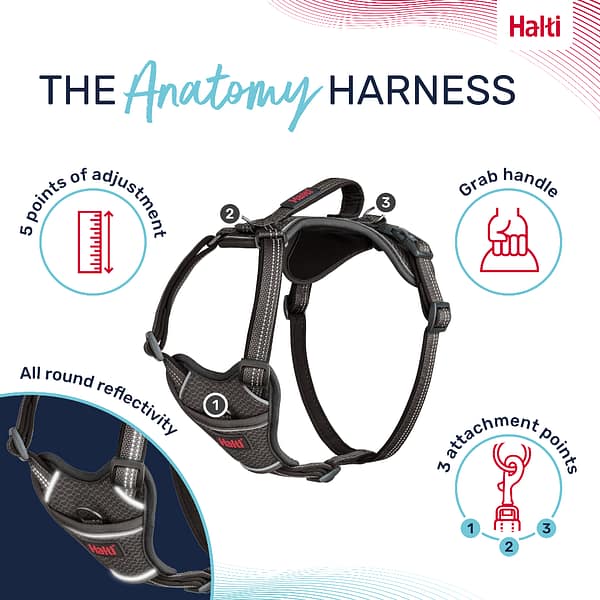 Halti

THE Anatomy HARNESS

5 points of adjustment

Grab handle

2

3

Halti

1

Halti

All round reflectivity

Halti

3 attachment points

1

2

3