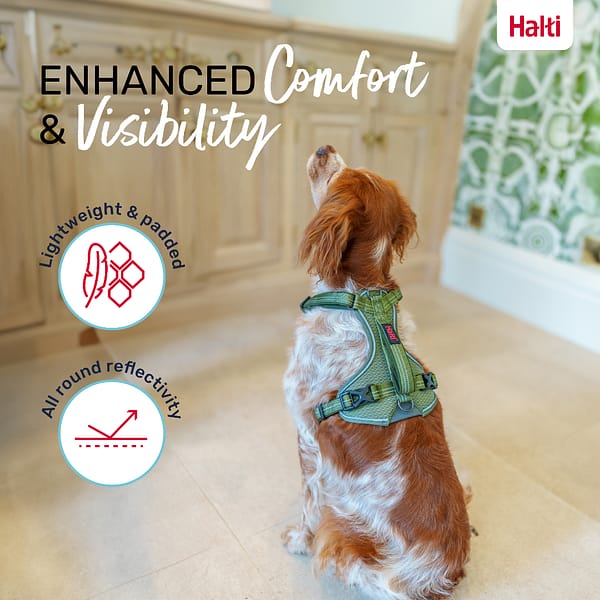 Halti

ENHANCED Comfort
& Visibility

Lightweight & padded

All round reflectivity

Halti