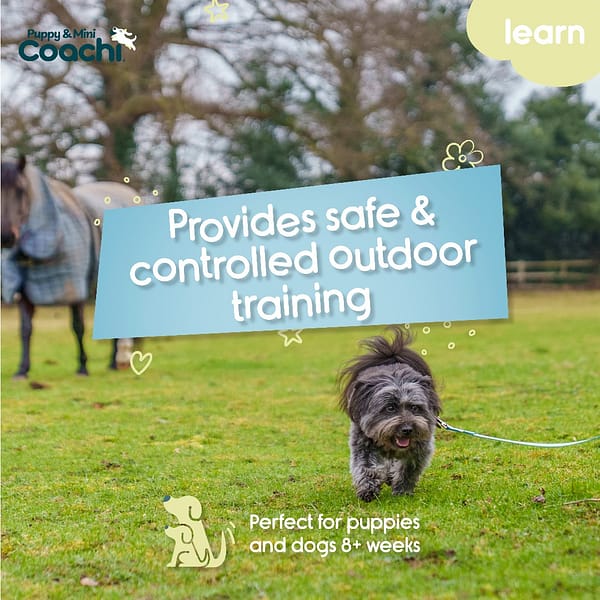 Puppy & Mini
Coachi

learn

Provides safe & controlled outdoor training

Perfect for puppies and dogs 8+ weeks