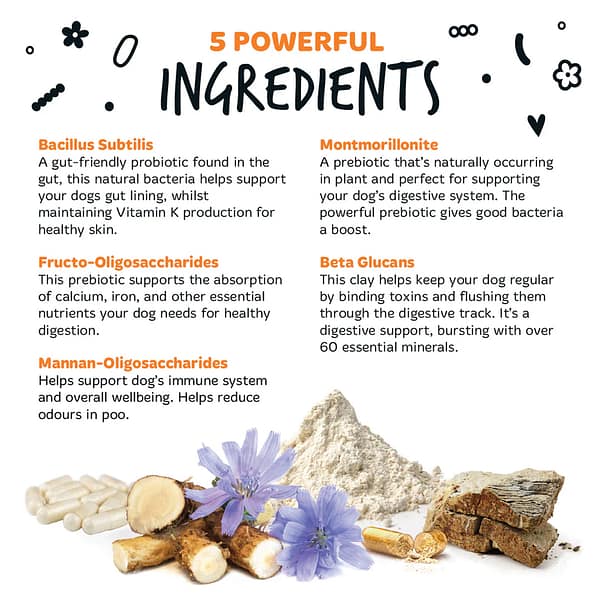 5 POWERFUL
INGREDIENTS

Bacillus Subtilis
A gut-friendly probiotic found in the gut, this natural bacteria helps support your dogs gut lining, whilst maintaining Vitamin K production for healthy skin.

Fructo-Oligosaccharides
This prebiotic supports the absorption of calcium, iron, and other essential nutrients your dog needs for healthy digestion.

Mannan-Oligosaccharides
Helps support dog's immune system and overall wellbeing. Helps reduce odours in poo.

Montmorillonite
A prebiotic that's naturally occurring in plant and perfect for supporting your dog's digestive system. The powerful prebiotic gives good bacteria a boost.

Beta Glucans
This clay helps keep your dog regular by binding toxins and flushing them through the digestive track. It's a digestive support, bursting with over 60 essential minerals.