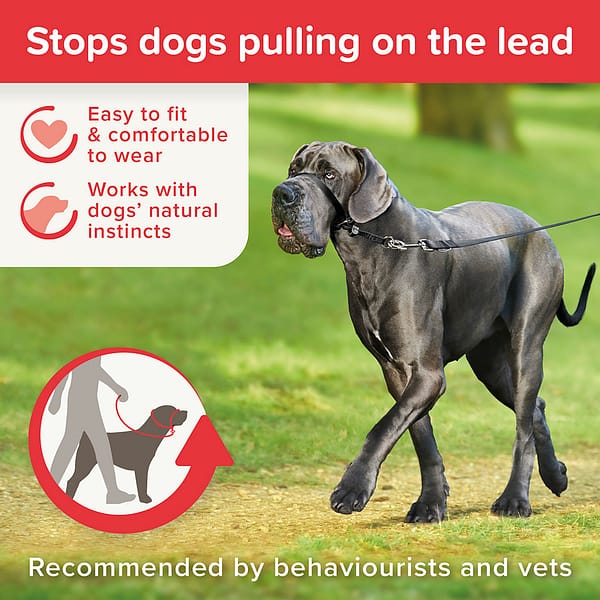 Stops dogs pulling on the lead

Easy to fit & comfortable to wear

Works with dogs' natural instincts

Recommended by behaviourists and vets