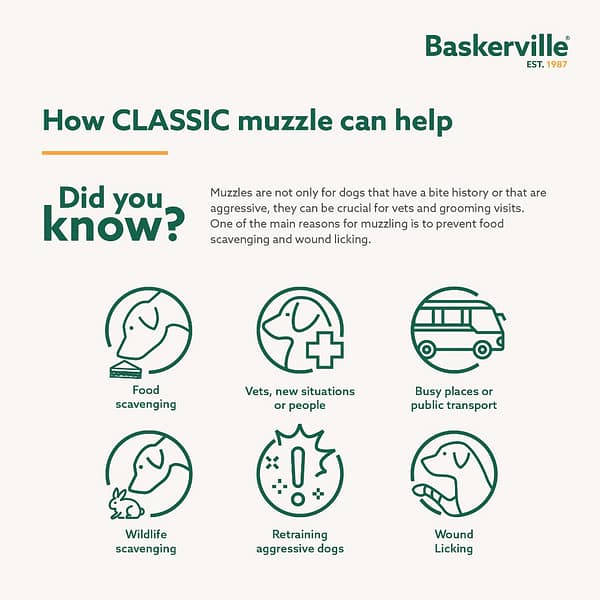 Baskerville®
EST. 1987

How CLASSIC muzzle can help

Did you know?

Muzzles are not only for dogs that have a bite history or that are aggressive, they can be crucial for vets and grooming visits. One of the main reasons for muzzling is to prevent food scavenging and wound licking.

Food scavenging

Vets, new situations or people

Busy places or public transport

Wildlife scavenging

Retraining aggressive dogs

Wound Licking