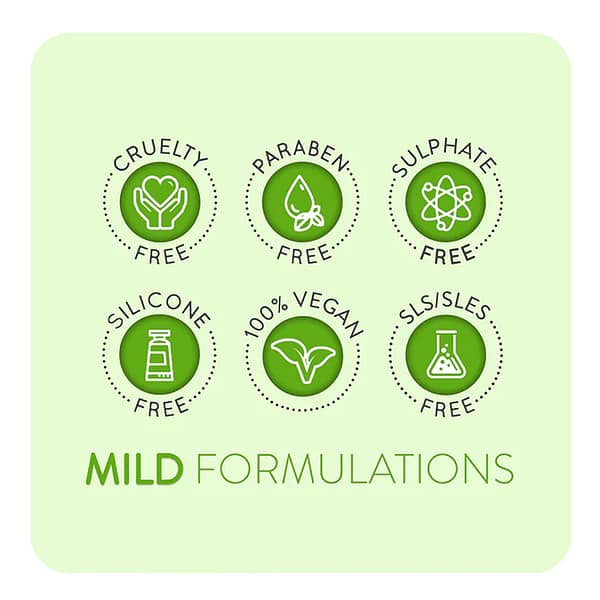 CRUELTY FREE

PARABEN FREE

SULPHATE FREE

SILICONE FREE

100% VEGAN

SLS/SLES FREE

MILD FORMULATIONS