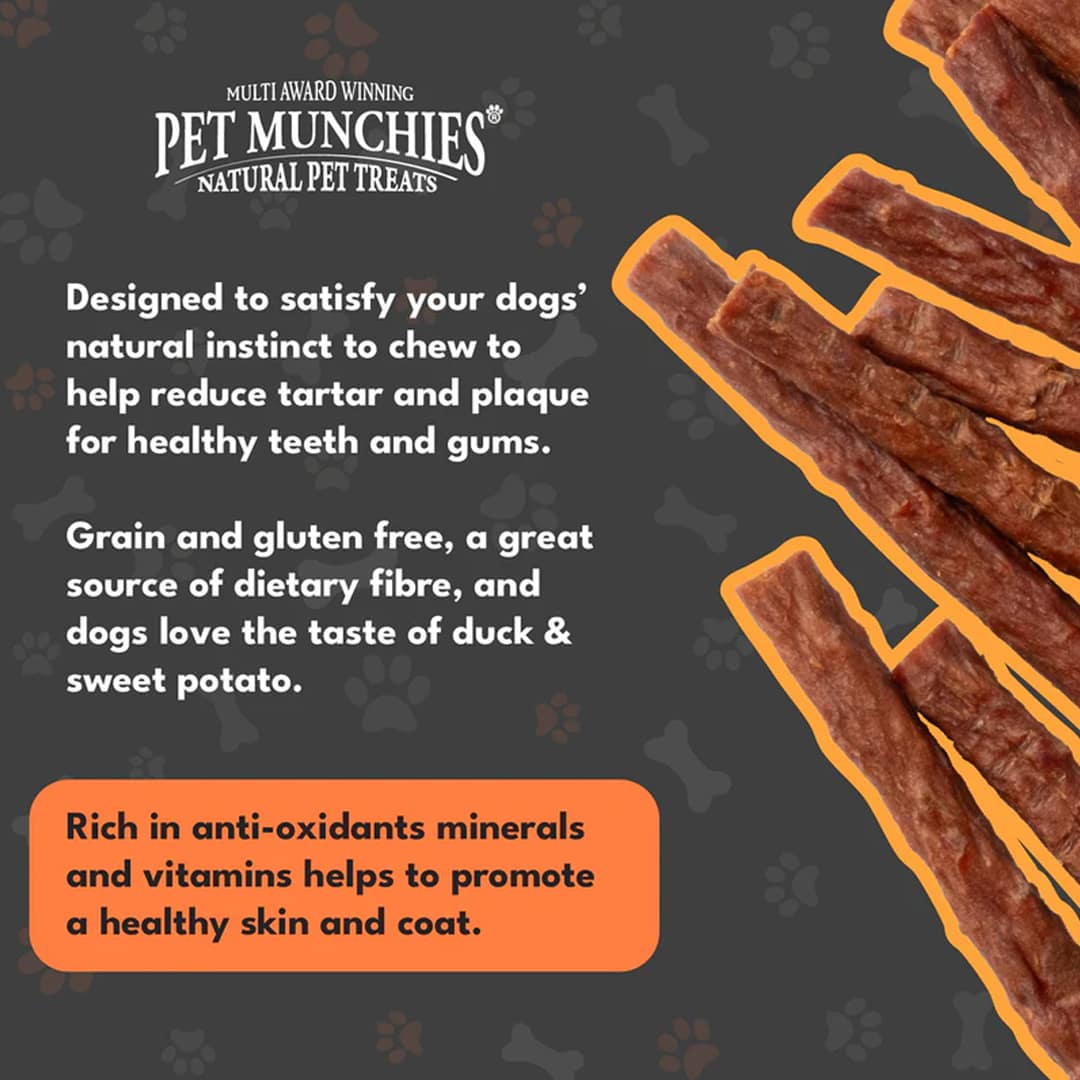 MULTI AWARD WINNING
PET MUNCHIES®
NATURAL PET TREATS

Designed to satisfy your dogs' natural instinct to chew to help reduce tartar and plaque for healthy teeth and gums.

Grain and gluten free, a great source of dietary fibre, and dogs love the taste of duck & sweet potato.

Rich in anti-oxidants minerals and vitamins helps to promote a healthy skin and coat.