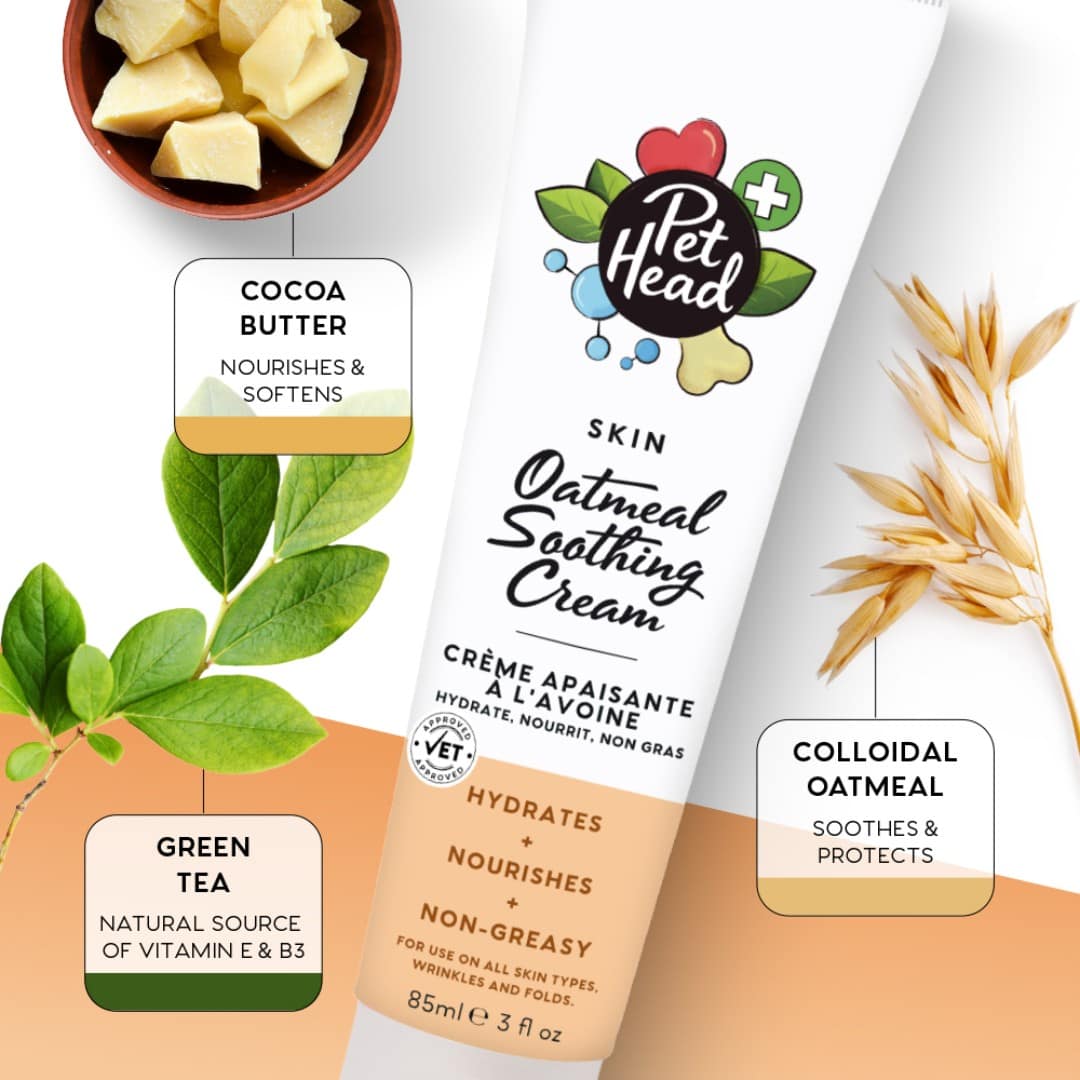 COCOA BUTTER
NOURISHES & SOFTENS

Pet Head

SKIN
Oatmeal Soothing Cream

CRÈME APAISANTE À L'AVOINE
HYDRATE, NOURRIT, NON GRAS

APPROVED VET APPROVED

HYDRATES
+
NOURISHES
+
NON-GREASY

FOR USE ON ALL SKIN TYPES, WRINKLES AND FOLDS.

85ml ℮ 3 fl oz

GREEN TEA
NATURAL SOURCE OF VITAMIN E & B3

COLLOIDAL OATMEAL
SOOTHES & PROTECTS