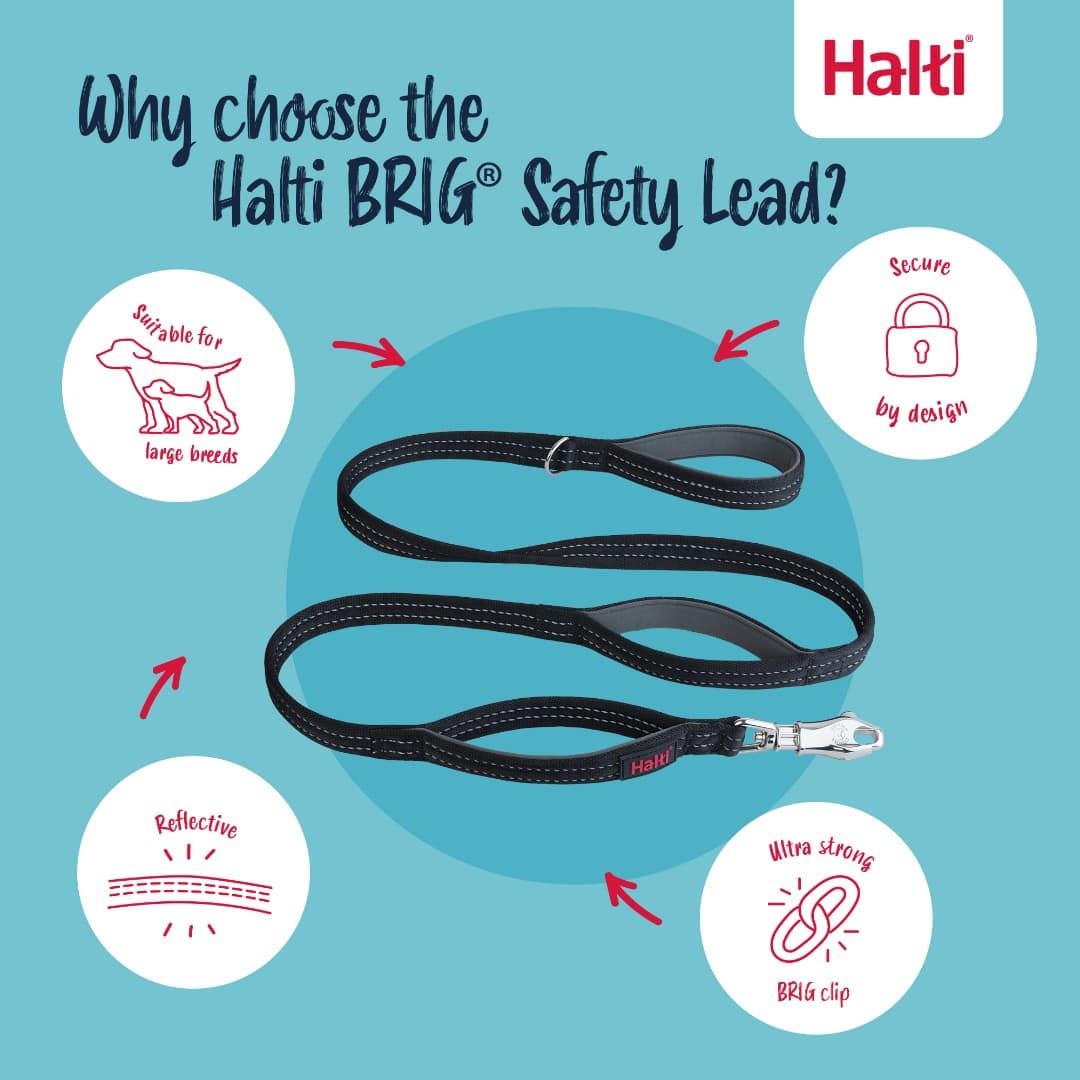 Halti®

Why choose the Halti BRIG® Safety Lead?

Suitable for large breeds

Secure by design

Halti

Reflective

Ultra strong BRIG clip