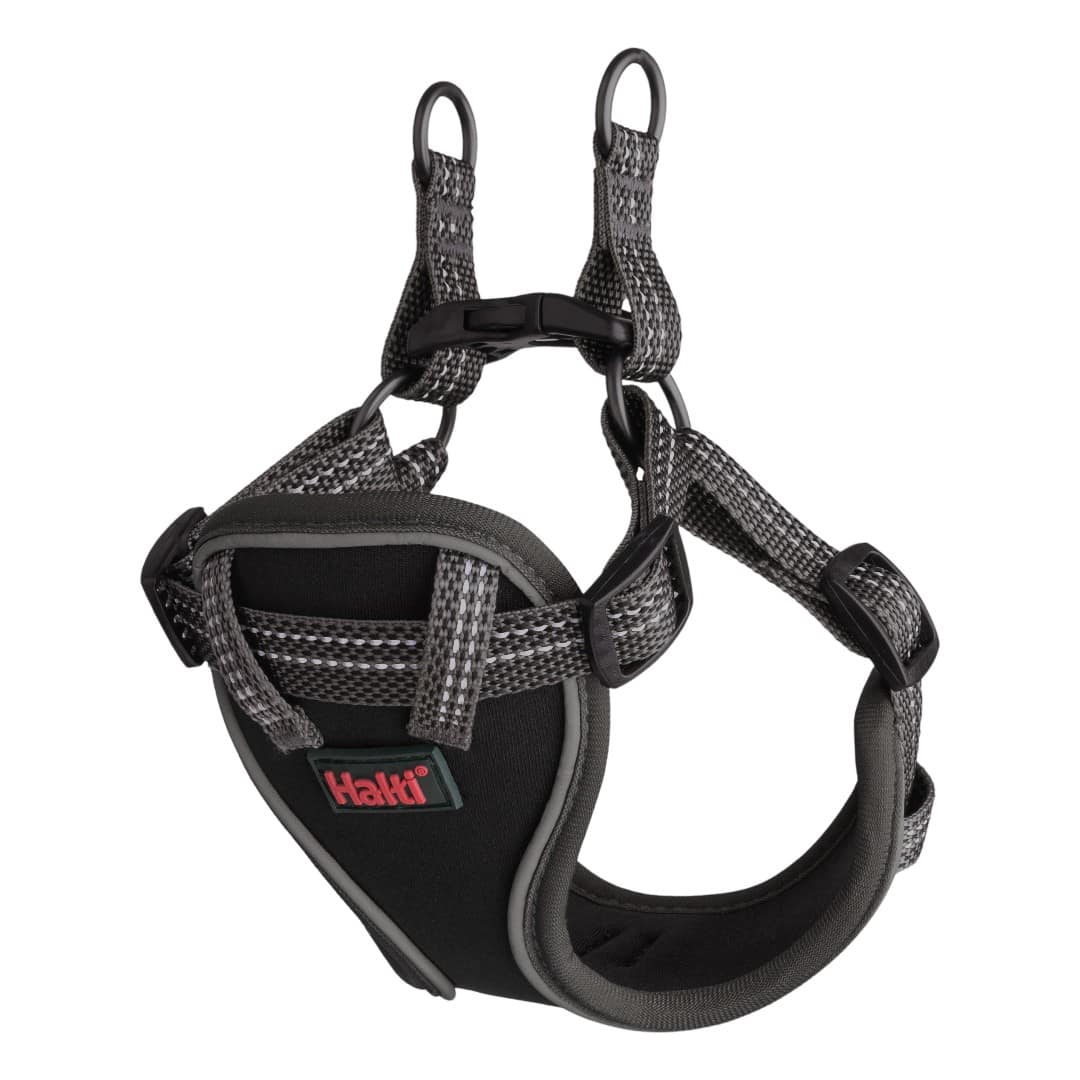 Halti®