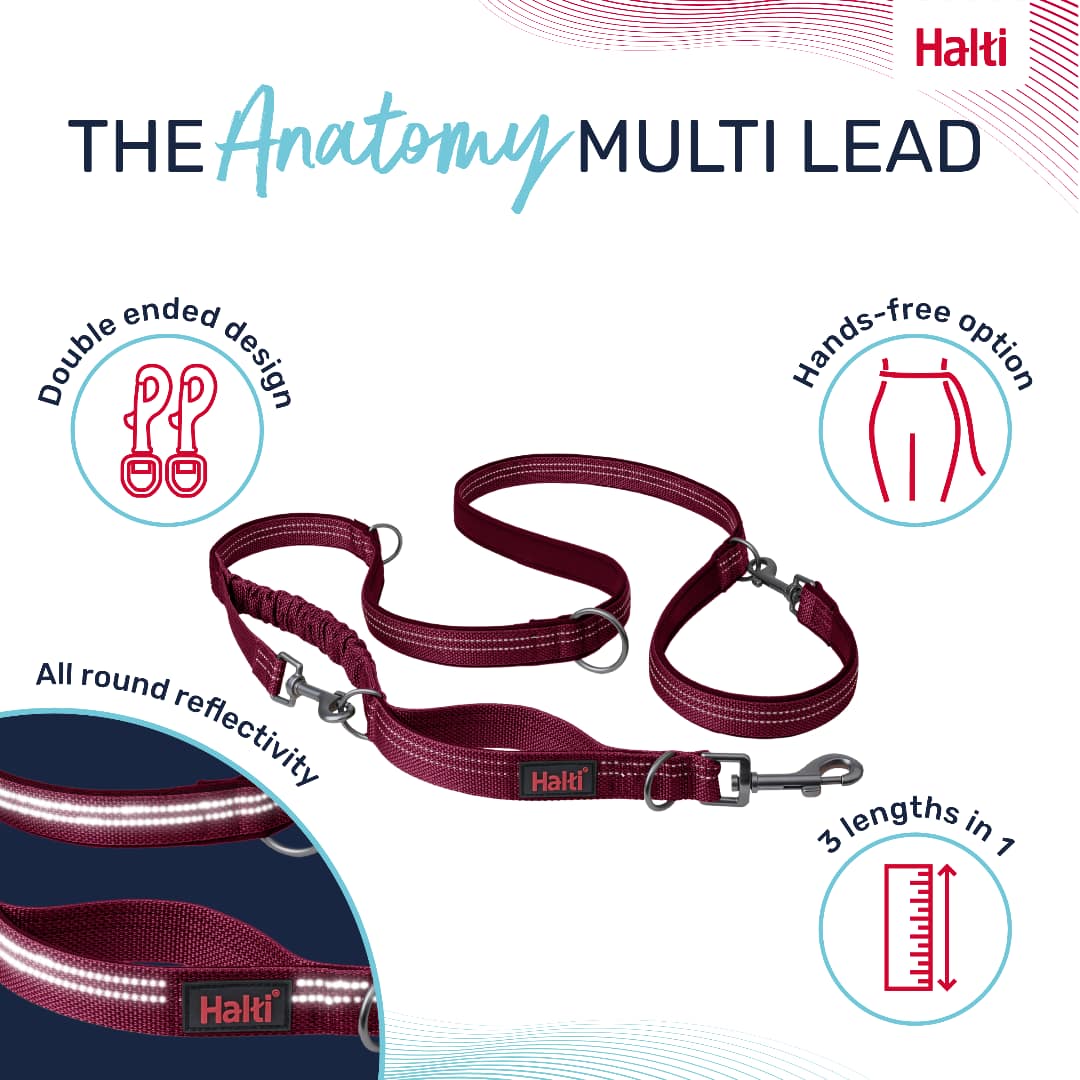 Halti

THE Anatomy MULTI LEAD

Double ended design

Hands-free option

All round reflectivity

Halti

3 lengths in 1

Halti