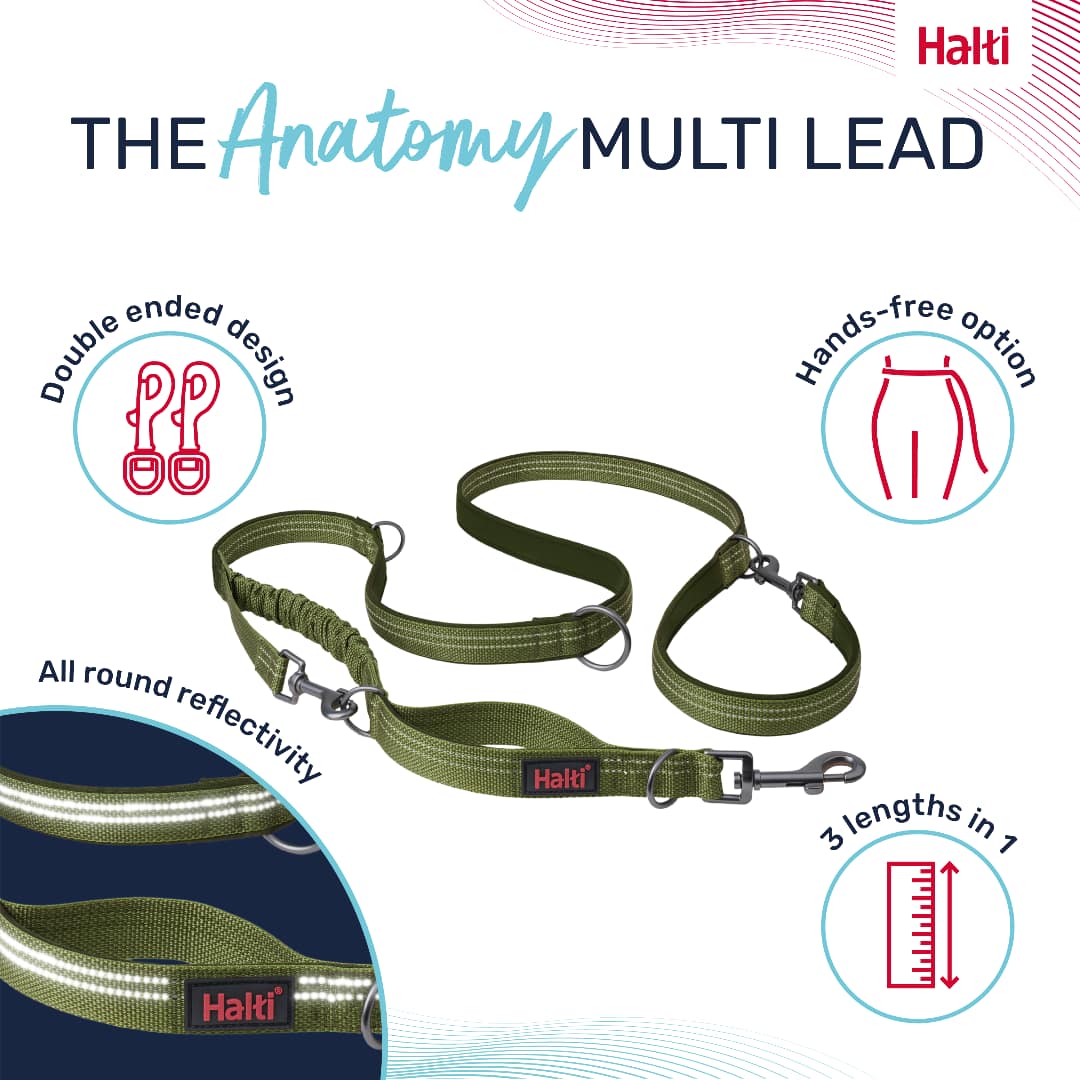 Halti

THE Anatomy MULTI LEAD

Double ended design

Hands-free option

All round reflectivity

Halti®

3 lengths in 1

Halti®