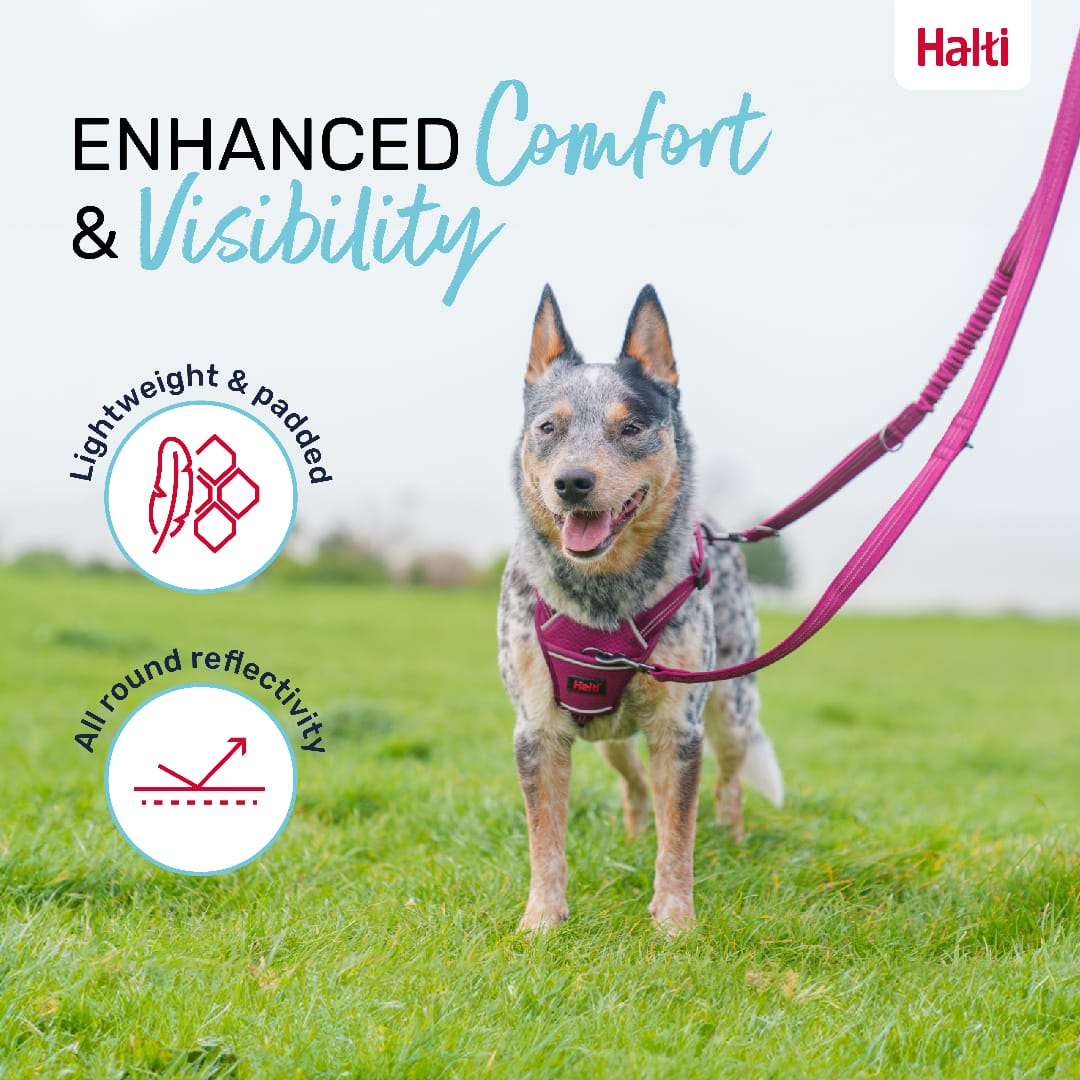 Halti

ENHANCED Comfort & Visibility

Lightweight & padded

All round reflectivity

Halti