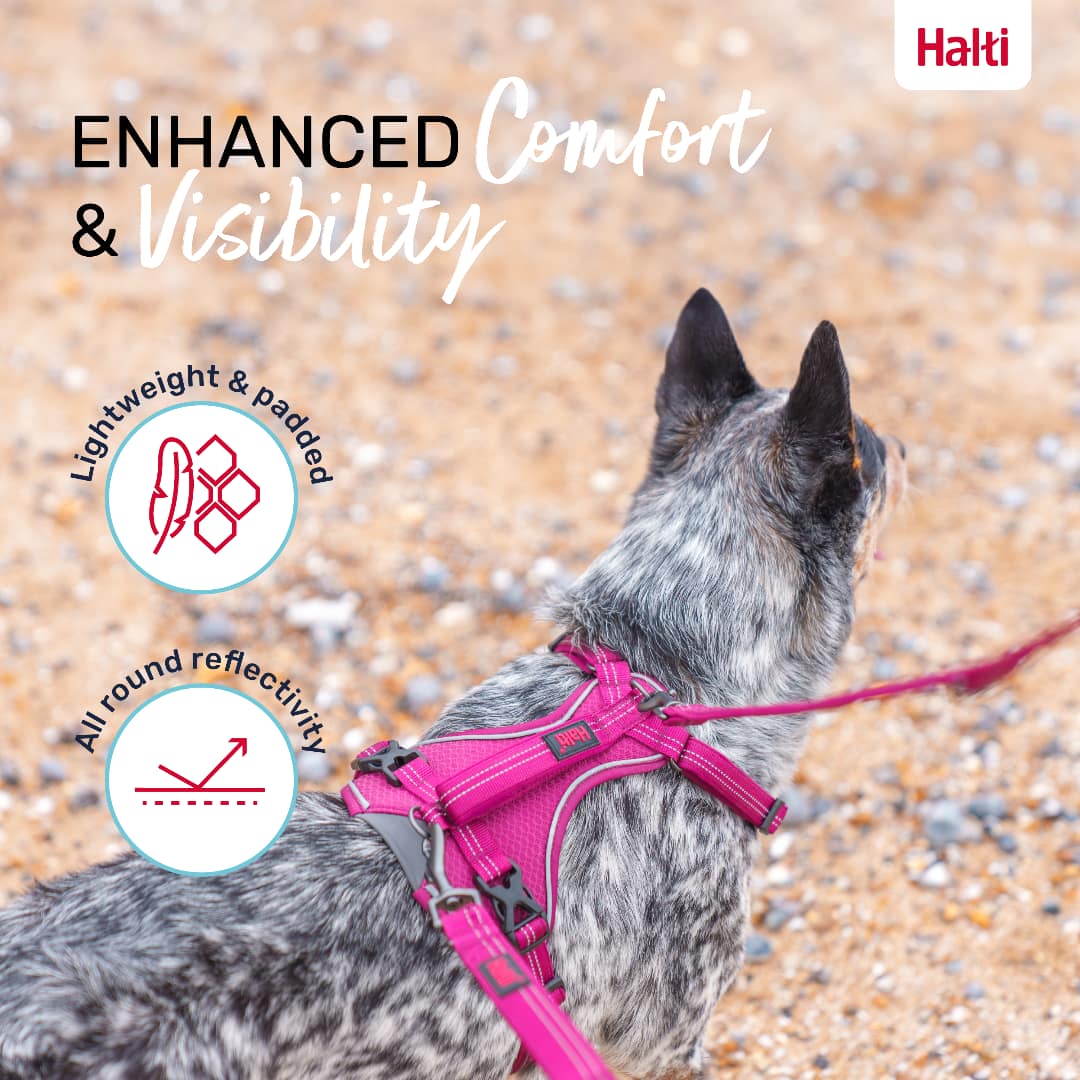 Halti

ENHANCED Comfort & Visibility

Lightweight & padded

All round reflectivity

Halti