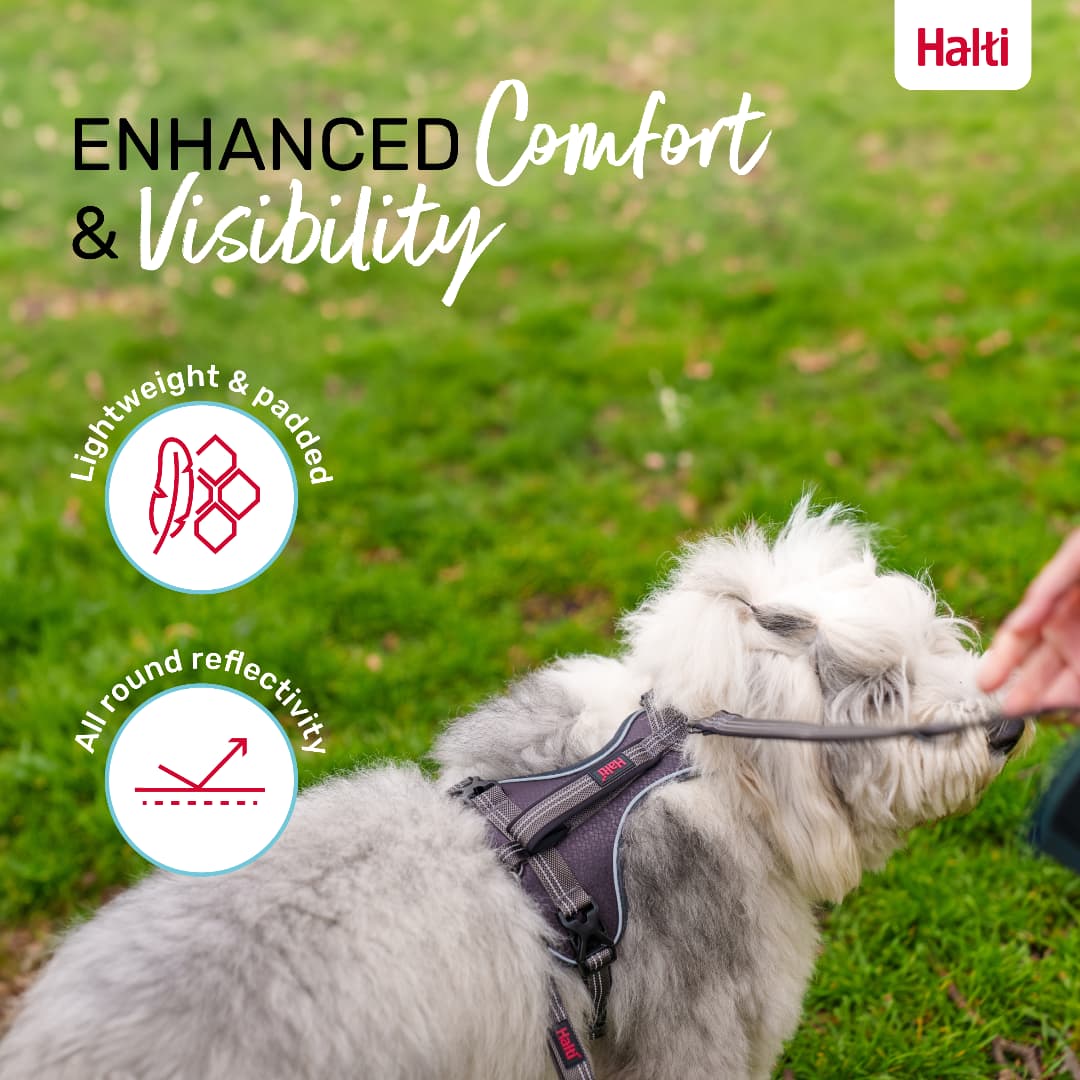 Halti

ENHANCED Comfort & Visibility

Lightweight & padded

All round reflectivity

Halti

Halti