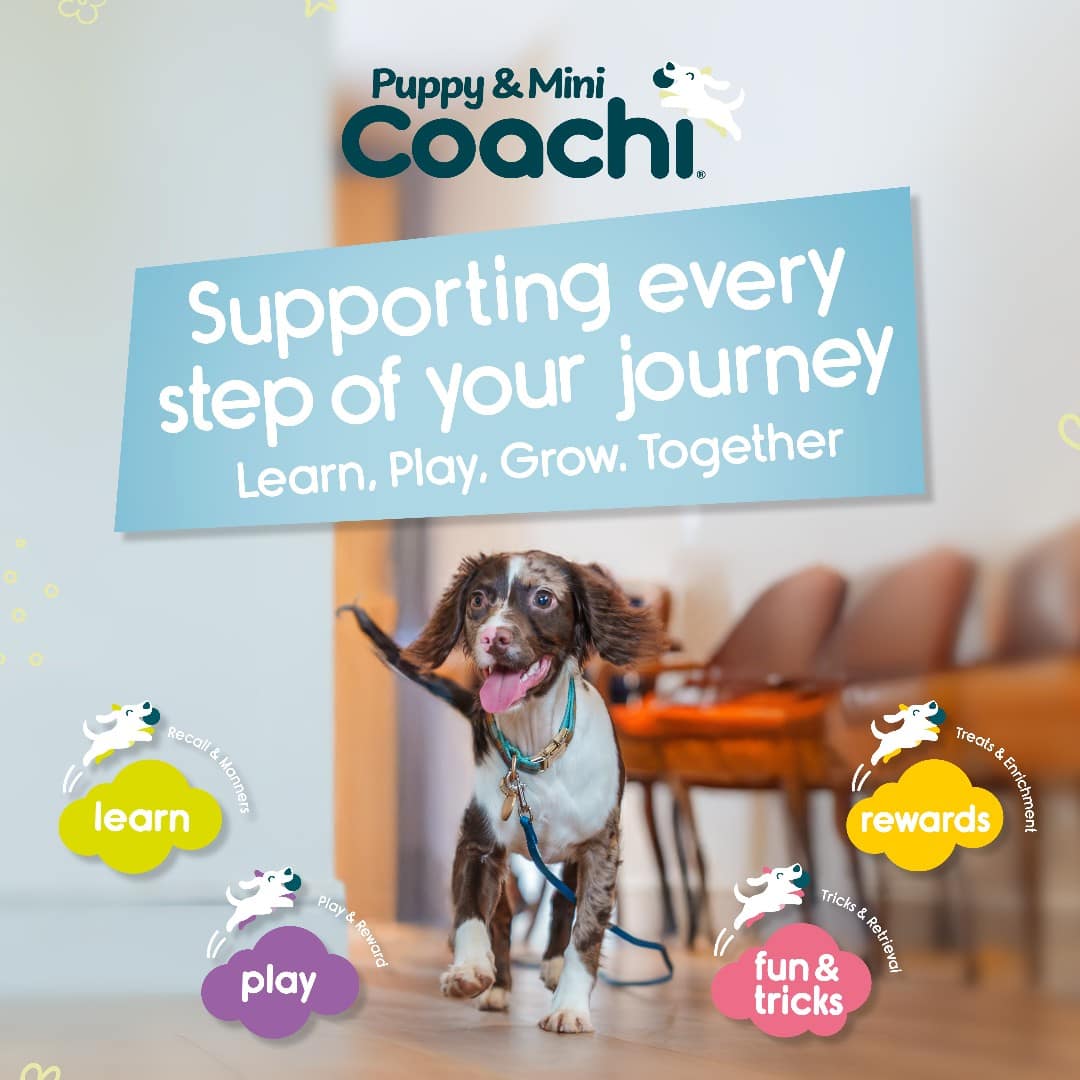 Puppy & Mini
Coachi®

Supporting every step of your journey
Learn, Play, Grow. Together

Recall & Manners
learn

Play & Reward
play

Treats & Enrichment
rewards

Tricks & Retrieval
fun & tricks