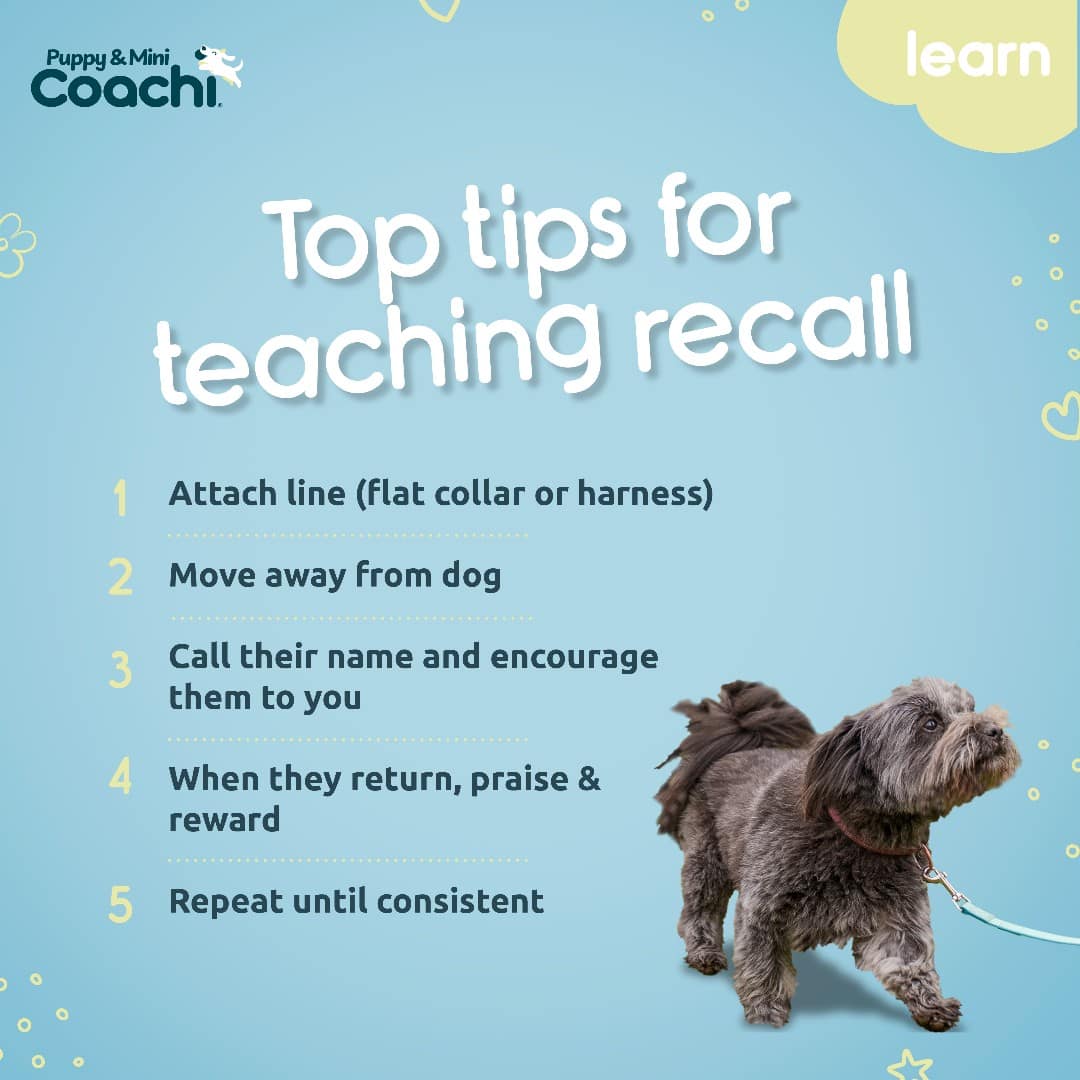 Puppy & Mini
Coachi

learn

Top tips for teaching recall

1 Attach line (flat collar or harness)

2 Move away from dog

3 Call their name and encourage them to you

4 When they return, praise & reward

5 Repeat until consistent