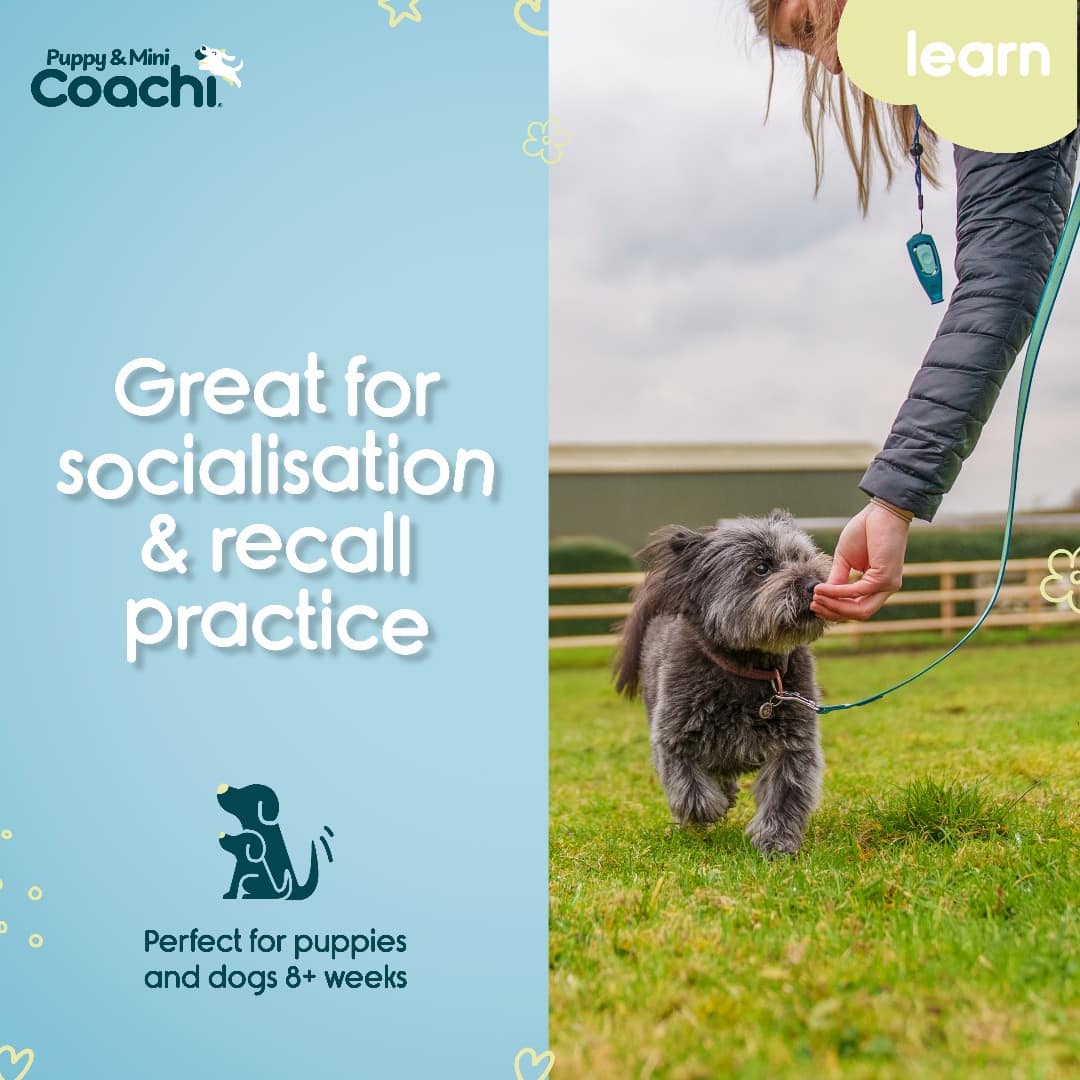 Puppy & Mini
Coachi

learn

Great for socialisation & recall practice

Perfect for puppies and dogs 8+ weeks