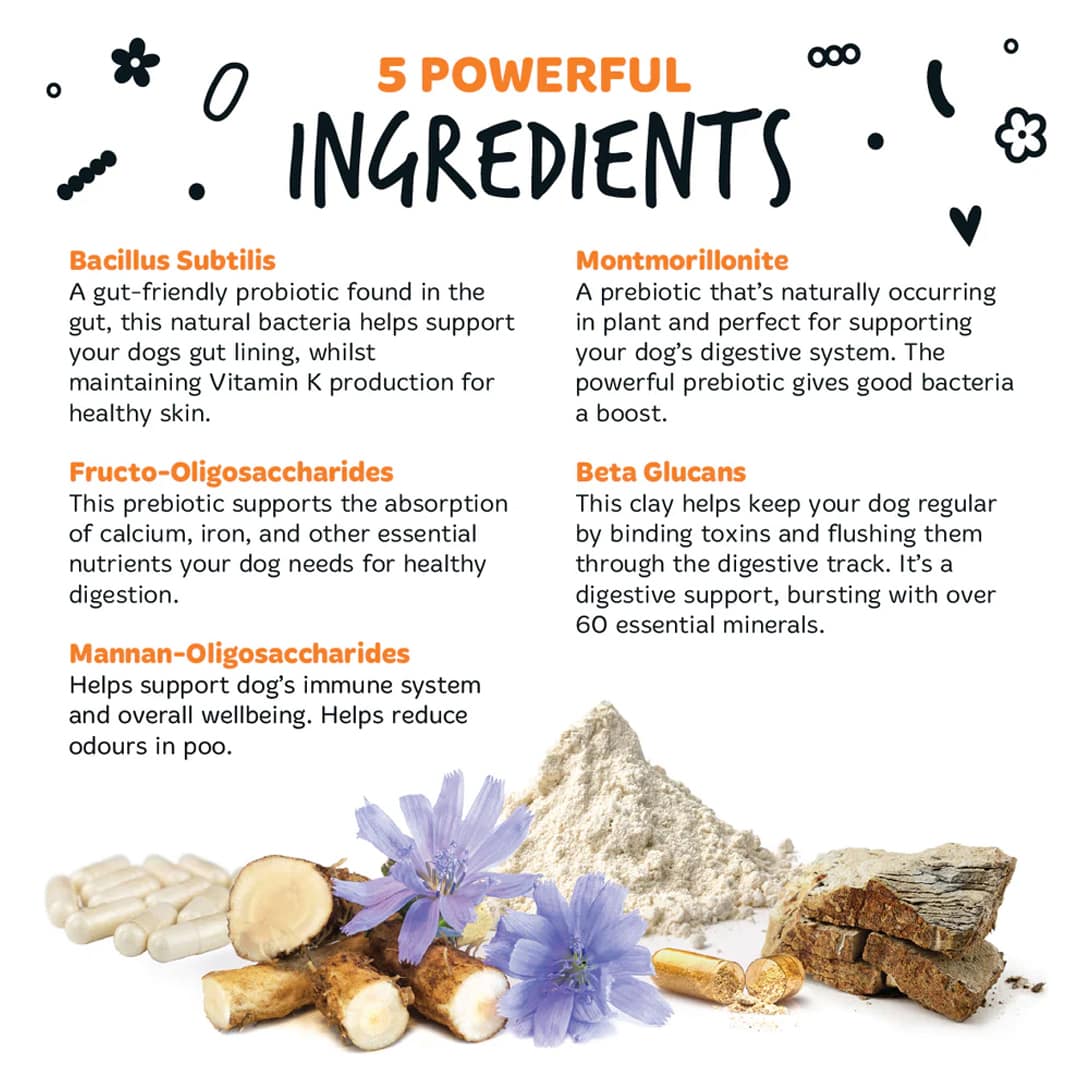 5 POWERFUL
INGREDIENTS

Bacillus Subtilis
A gut-friendly probiotic found in the gut, this natural bacteria helps support your dogs gut lining, whilst maintaining Vitamin K production for healthy skin.

Fructo-Oligosaccharides
This prebiotic supports the absorption of calcium, iron, and other essential nutrients your dog needs for healthy digestion.

Mannan-Oligosaccharides
Helps support dog's immune system and overall wellbeing. Helps reduce odours in poo.

Montmorillonite
A prebiotic that's naturally occurring in plant and perfect for supporting your dog's digestive system. The powerful prebiotic gives good bacteria a boost.

Beta Glucans
This clay helps keep your dog regular by binding toxins and flushing them through the digestive track. It's a digestive support, bursting with over 60 essential minerals.