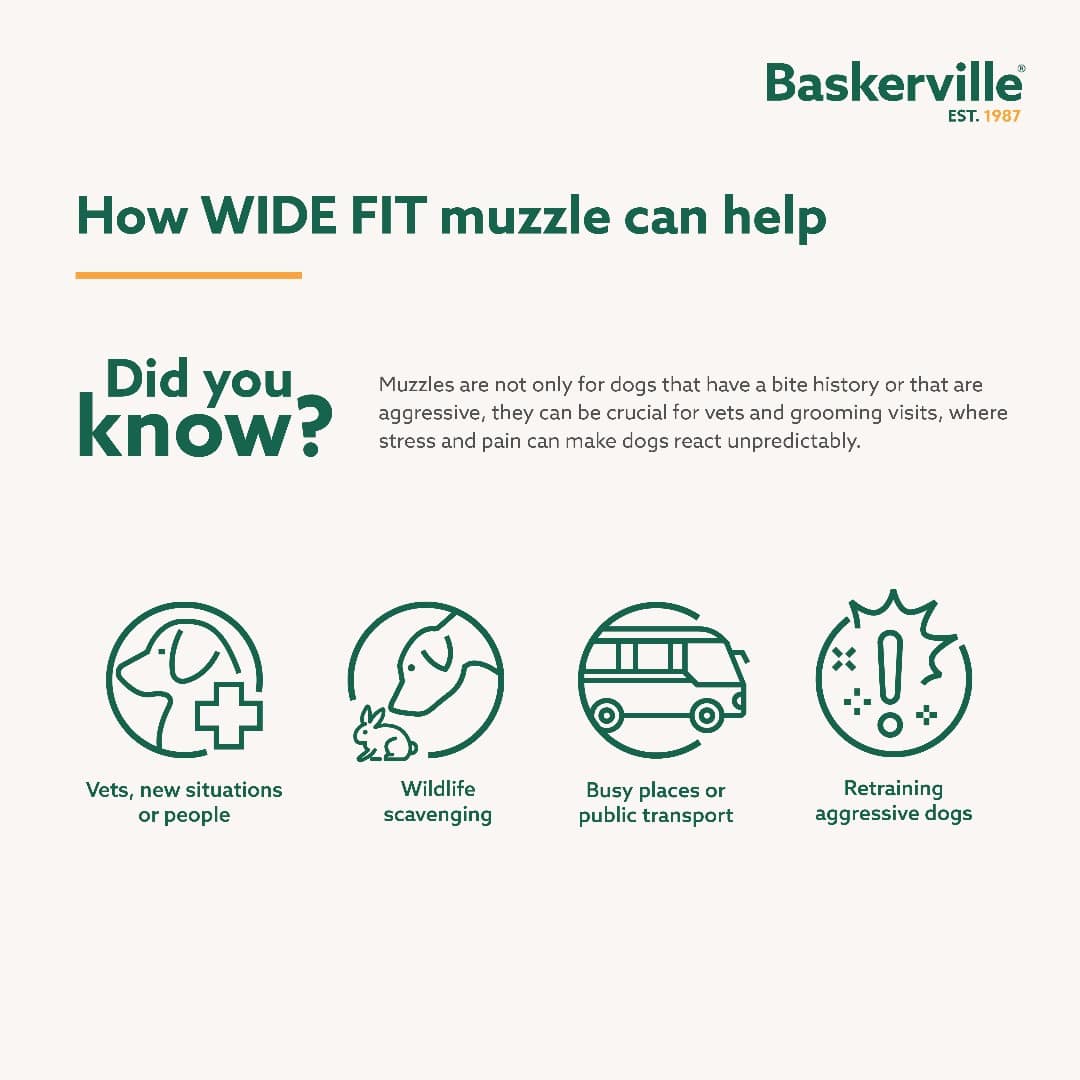 Baskerville®
EST. 1987

How WIDE FIT muzzle can help

Did you know?

Muzzles are not only for dogs that have a bite history or that are aggressive, they can be crucial for vets and grooming visits, where stress and pain can make dogs react unpredictably.

Vets, new situations or people

Wildlife scavenging

Busy places or public transport

Retraining aggressive dogs