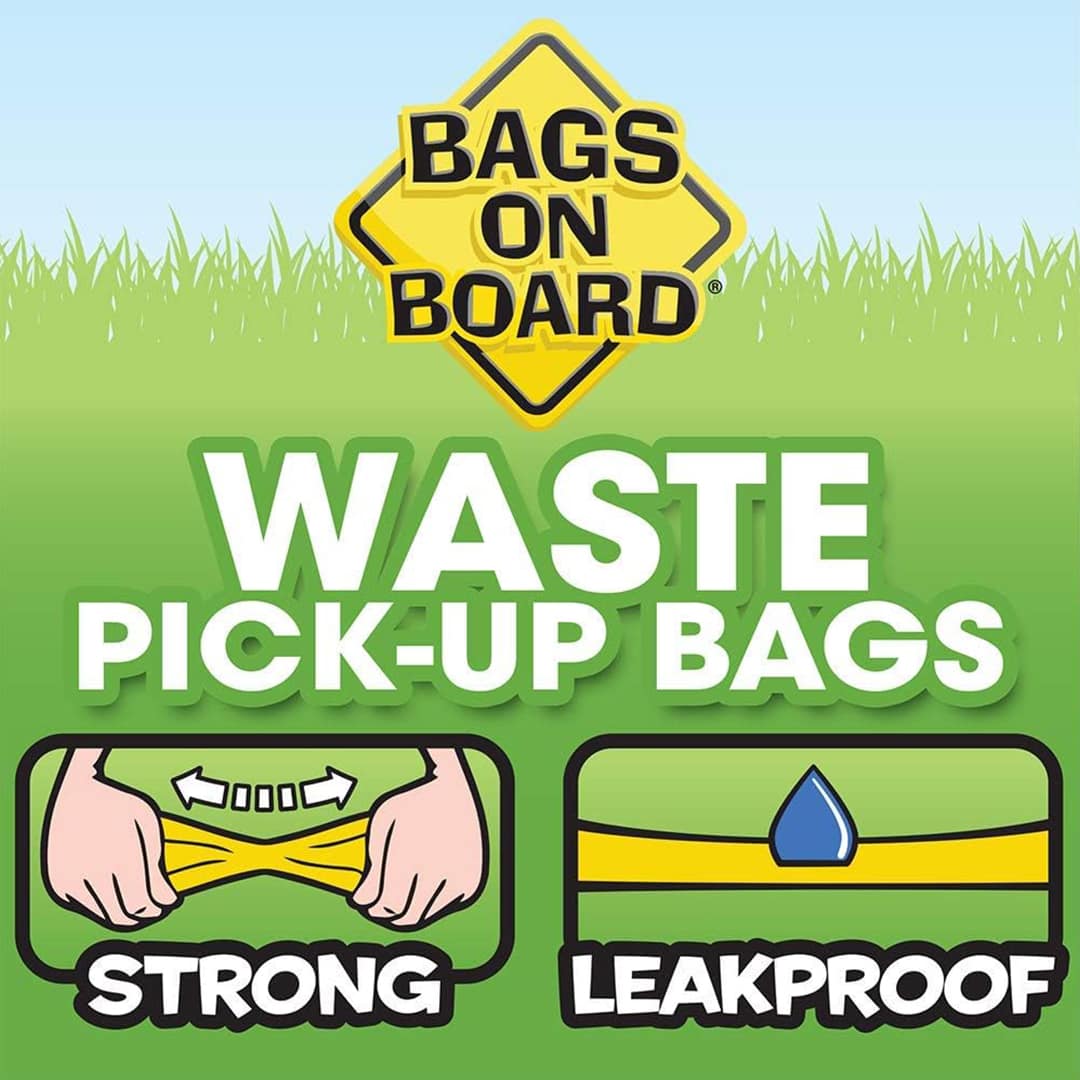 BAGS ON BOARD®

WASTE PICK-UP BAGS

STRONG

LEAKPROOF