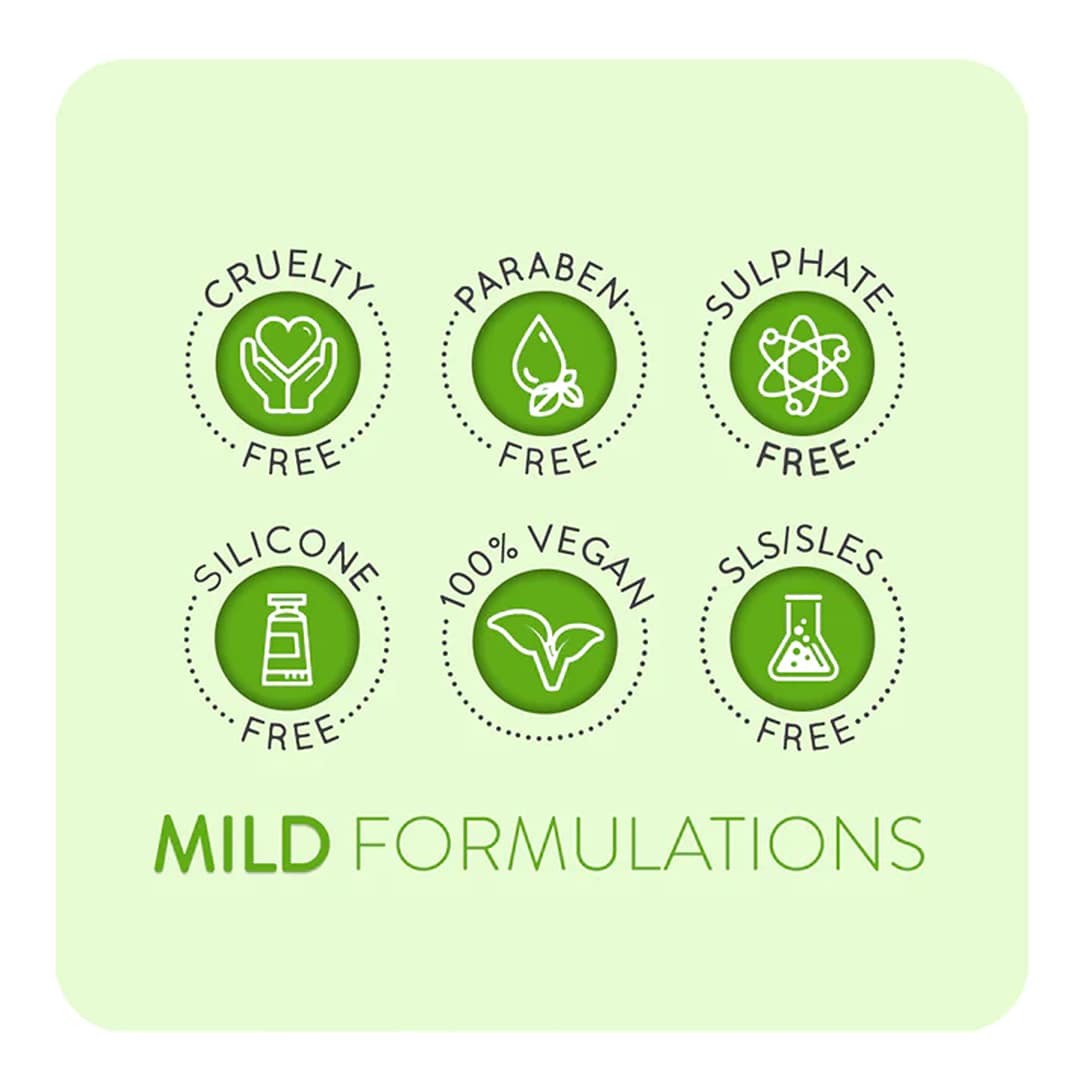 CRUELTY FREE

PARABEN FREE

SULPHATE FREE

SILICONE FREE

100% VEGAN

SLS/SLES FREE

MILD FORMULATIONS