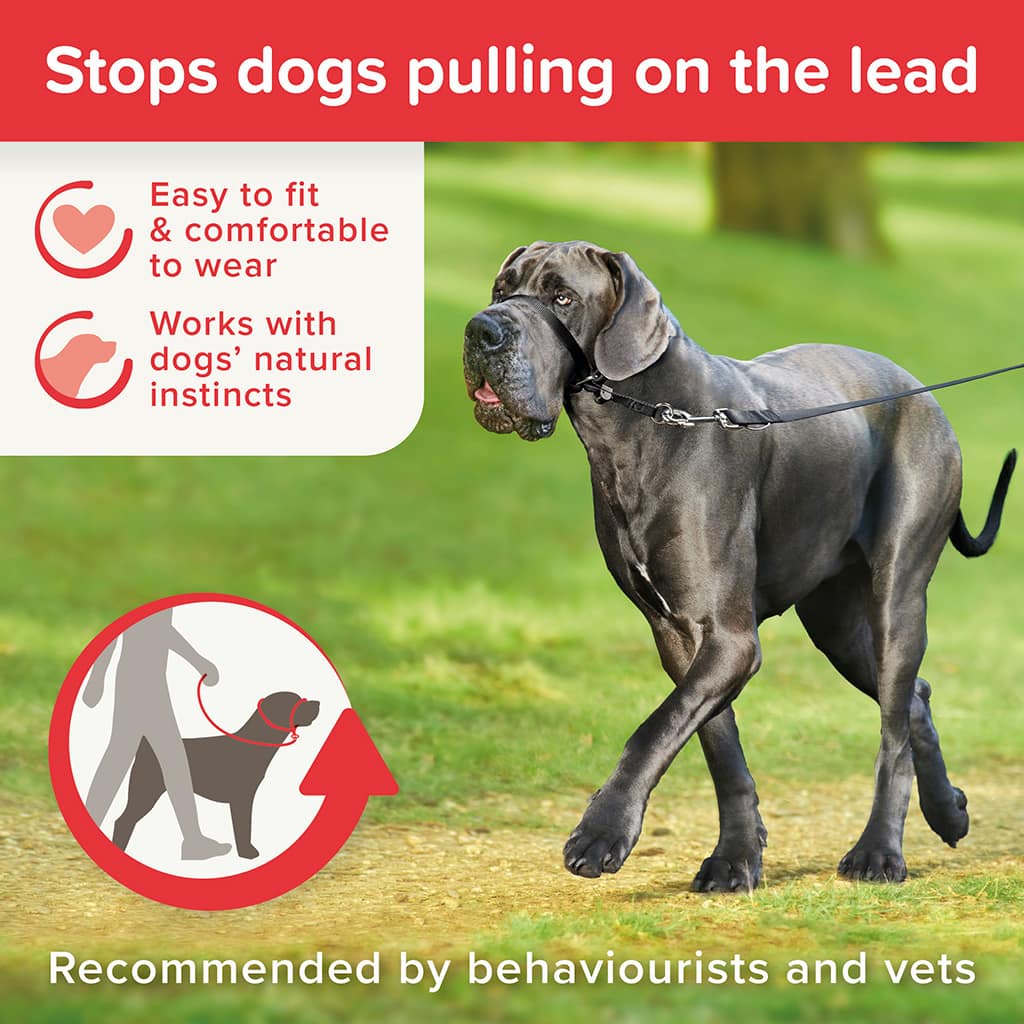 Stops dogs pulling on the lead

Easy to fit & comfortable to wear

Works with dogs' natural instincts

Recommended by behaviourists and vets