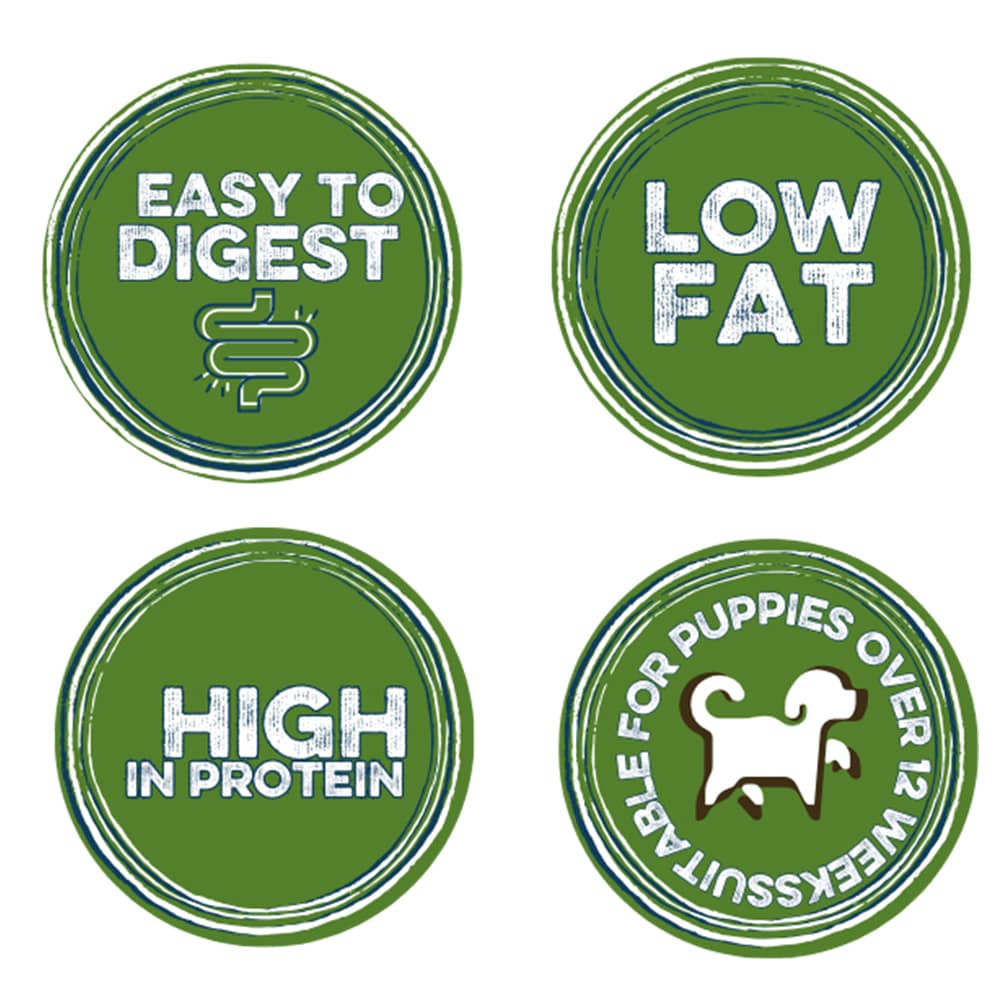 EASY TO DIGEST

LOW FAT

HIGH IN PROTEIN

SUITABLE FOR PUPPIES OVER 12 WEEKS